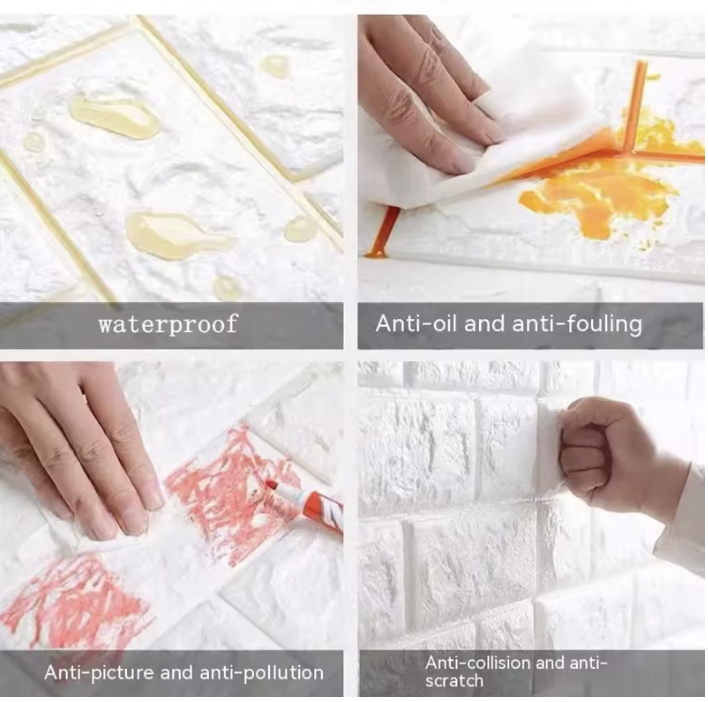 waterproof

Anti-oil and anti-fouling

Anti-picture and anti-pollution

Anti-collision and anti-scratch